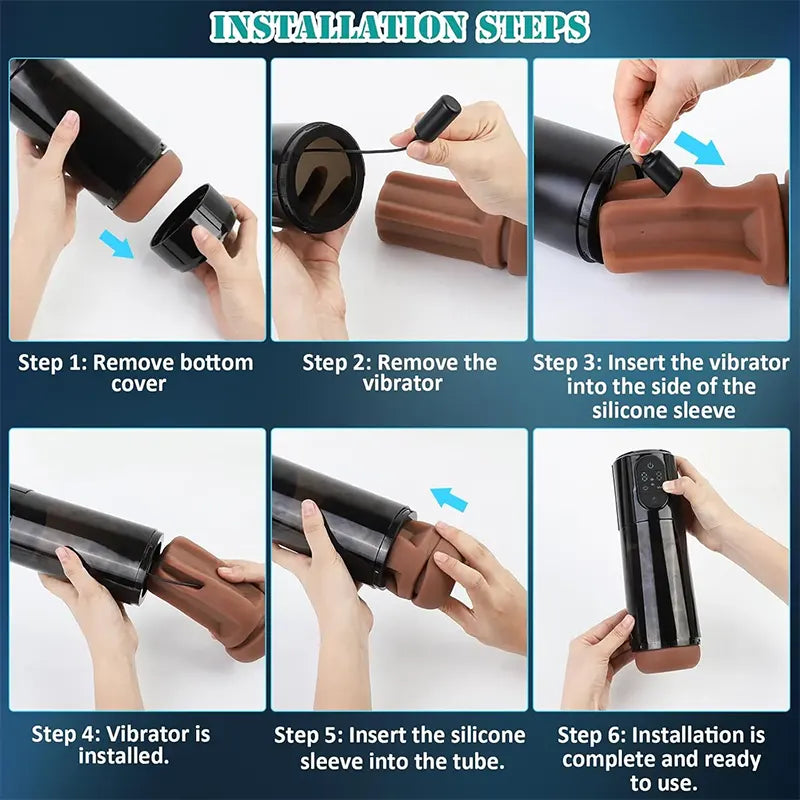 INSTALLATION STEPS

Step 1: Remove bottom cover

Step 2: Remove the vibrator

Step 3: Insert the vibrator into the side of the silicone sleeve

Step 4: Vibrator is installed.

Step 5: Insert the silicone sleeve into the tube.

Step 6: Installation is complete and ready to use.